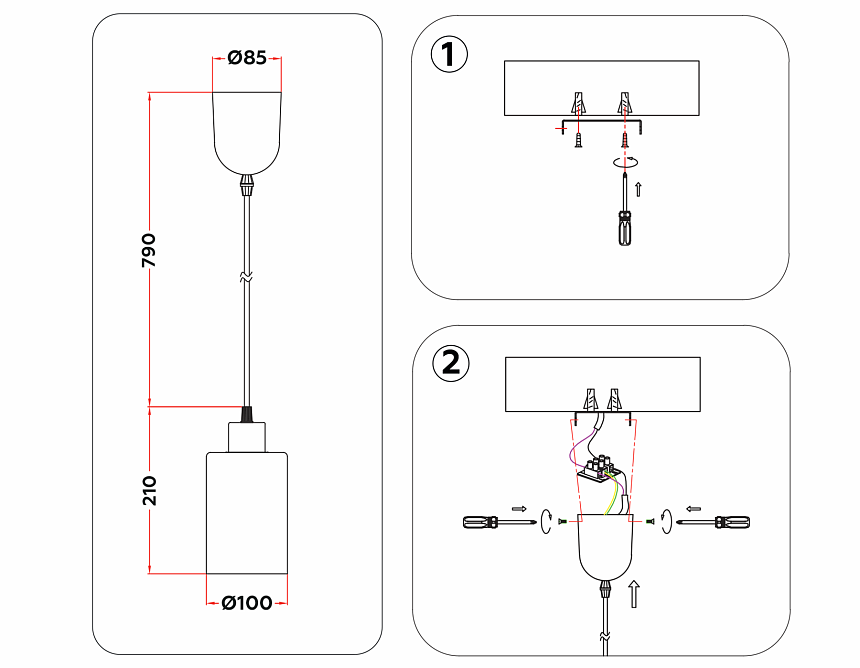 Ø85

790

210

Ø100

1

2